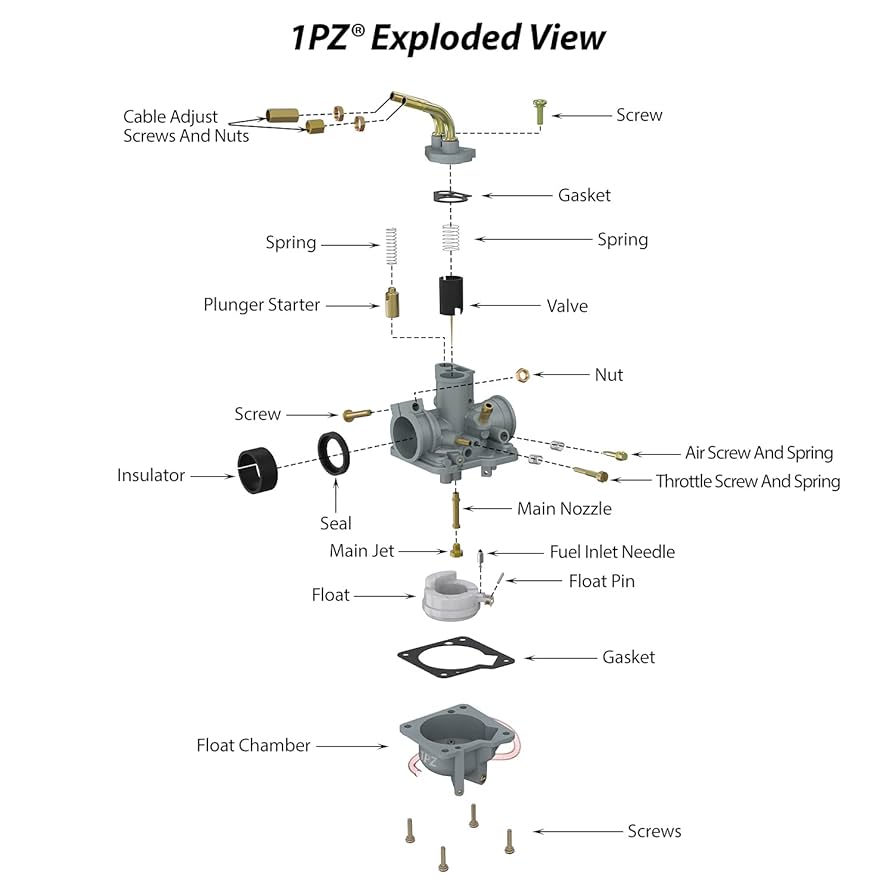 1PZ® Exploded View

Cable Adjust Screws And Nuts

Screw

Gasket

Spring

Spring

Plunger Starter

Valve

Nut

Screw

Air Screw And Spring

Insulator

Throttle Screw And Spring

Seal

Main Nozzle

Main Jet

Fuel Inlet Needle

Float Pin

Float

Gasket

Float Chamber

1PZ

Screws